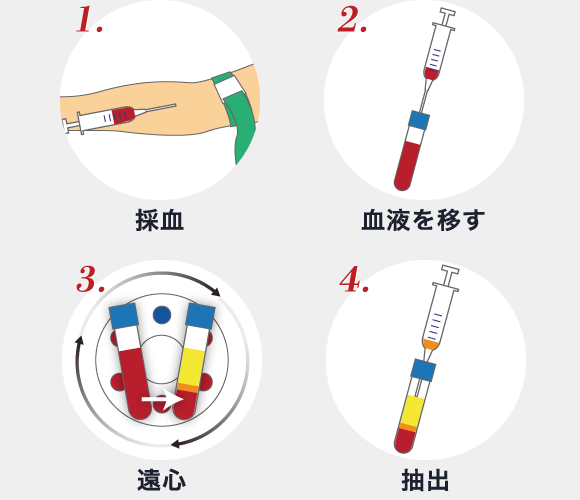 1.

採血

2.

血液を移す

3.

遠心

4.

抽出